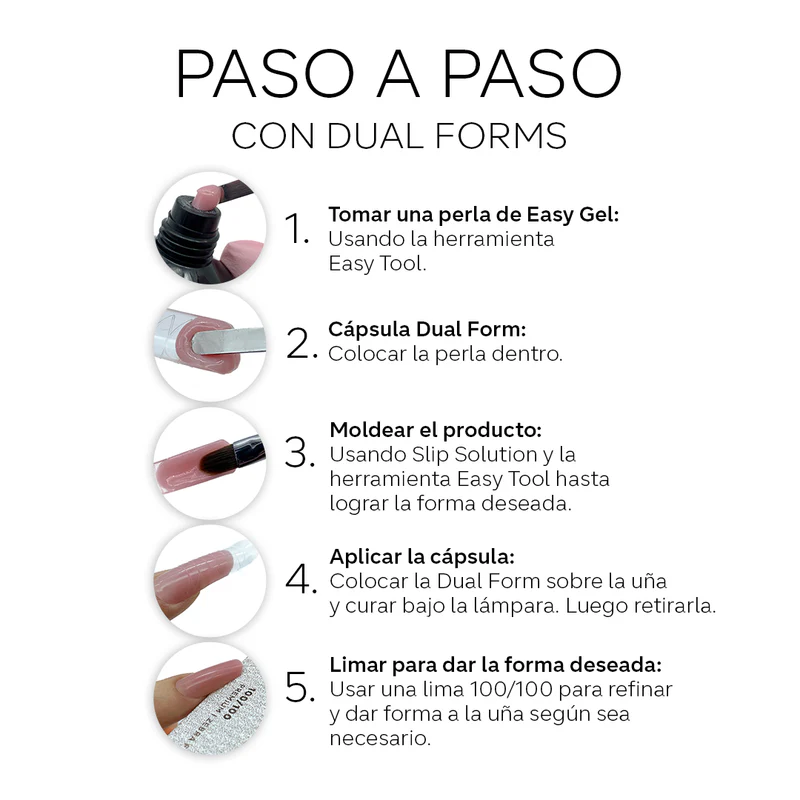 PASO A PASO
CON DUAL FORMS

1. Tomar una perla de Easy Gel:
Usando la herramienta Easy Tool.

2. Cápsula Dual Form:
Colocar la perla dentro.

3. Moldear el producto:
Usando Slip Solution y la herramienta Easy Tool hasta lograr la forma deseada.

4. Aplicar la cápsula:
Colocar la Dual Form sobre la uña y curar bajo la lámpara. Luego retirarla.

5. Limar para dar la forma deseada:
Usar una lima 100/100 para refinar y dar forma a la uña según sea necesario.

100/100 PREMIUM | ZEBRA